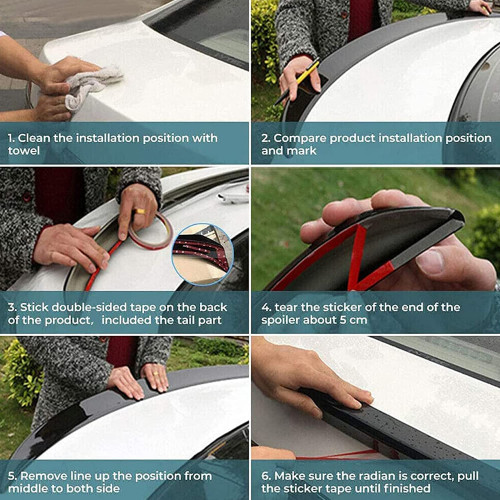 1. Clean the installation position with towel

2. Compare product installation position and mark

3. Stick double-sided tape on the back of the product, included the tail part

4. tear the sticker of the end of the spoiler about 5 cm

5. Remove line up the position from middle to both side

6. Make sure the radian is correct, pull the sticker tape until finished