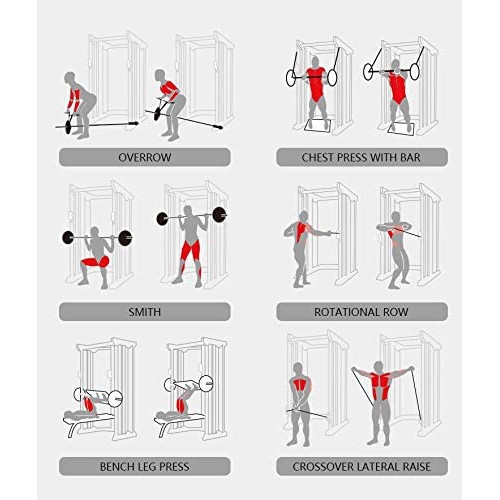 OVERROW

CHEST PRESS WITH BAR

SMITH

ROTATIONAL ROW

BENCH LEG PRESS

CROSSOVER LATERAL RAISE