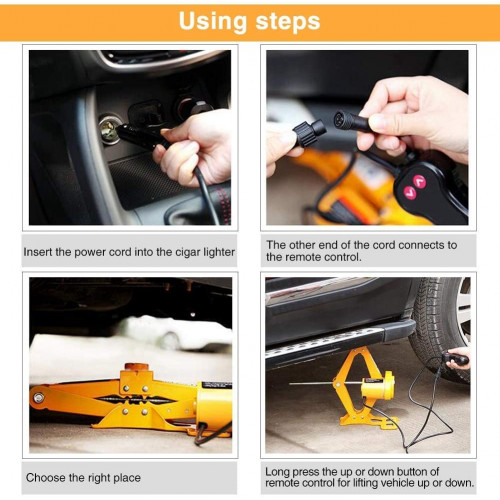 Using steps

Insert the power cord into the cigar lighter

The other end of the cord connects to the remote control.

Choose the right place

Long press the up or down button of remote control for lifting vehicle up or down.