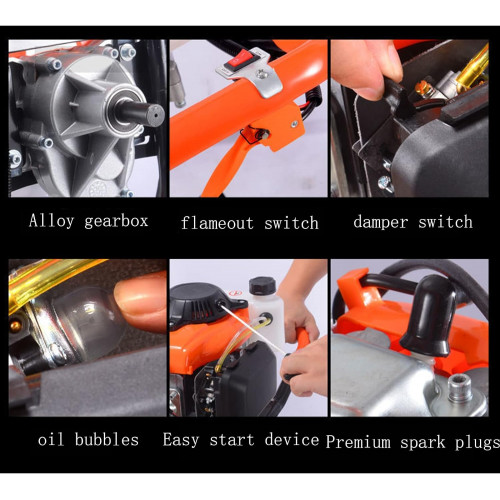 Alloy gearbox

flameout switch

damper switch

oil bubbles

Easy start device

Premium spark plugs