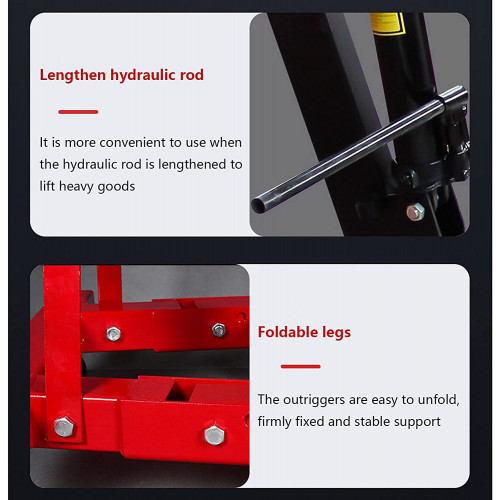 Lengthen hydraulic rod

It is more convenient to use when the hydraulic rod is lengthened to lift heavy goods

Foldable legs

The outriggers are easy to unfold, firmly fixed and stable support