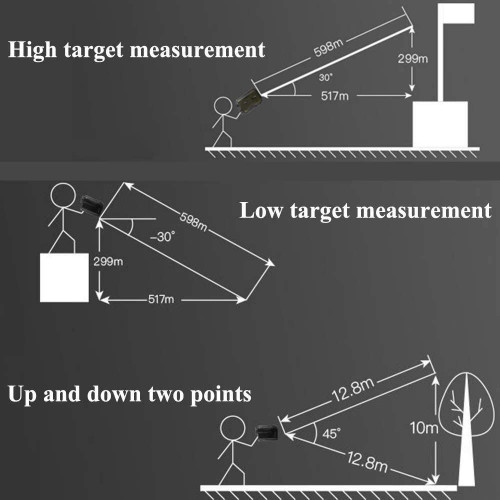 High target measurement

598m

299m

30°

517m

Low target measurement

598m

–30°

299m

517m

Up and down two points

12.8m

45°

10m

12.8m